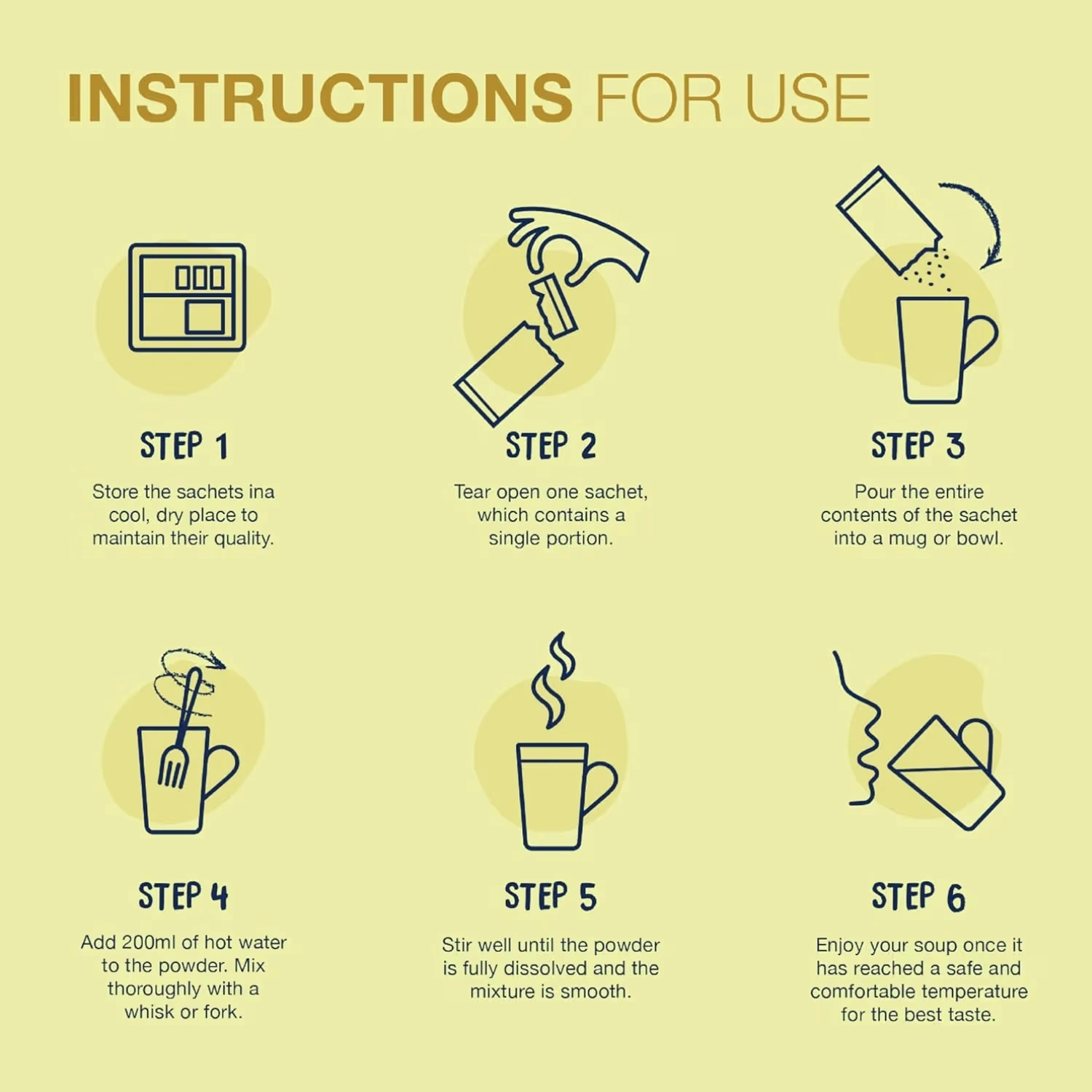 INSTRUCTIONS FOR USE

STEP 1

Store the sachets ina cool, dry place to maintain their quality.

STEP 2

Tear open one sachet, which contains a single portion.

STEP 3

Pour the entire contents of the sachet into a mug or bowl.

STEP 4

Add 200ml of hot water to the powder. Mix thoroughly with a whisk or fork.

STEP 5

Stir well until the powder is fully dissolved and the mixture is smooth.

STEP 6

Enjoy your soup once it has reached a safe and comfortable temperature for the best taste.